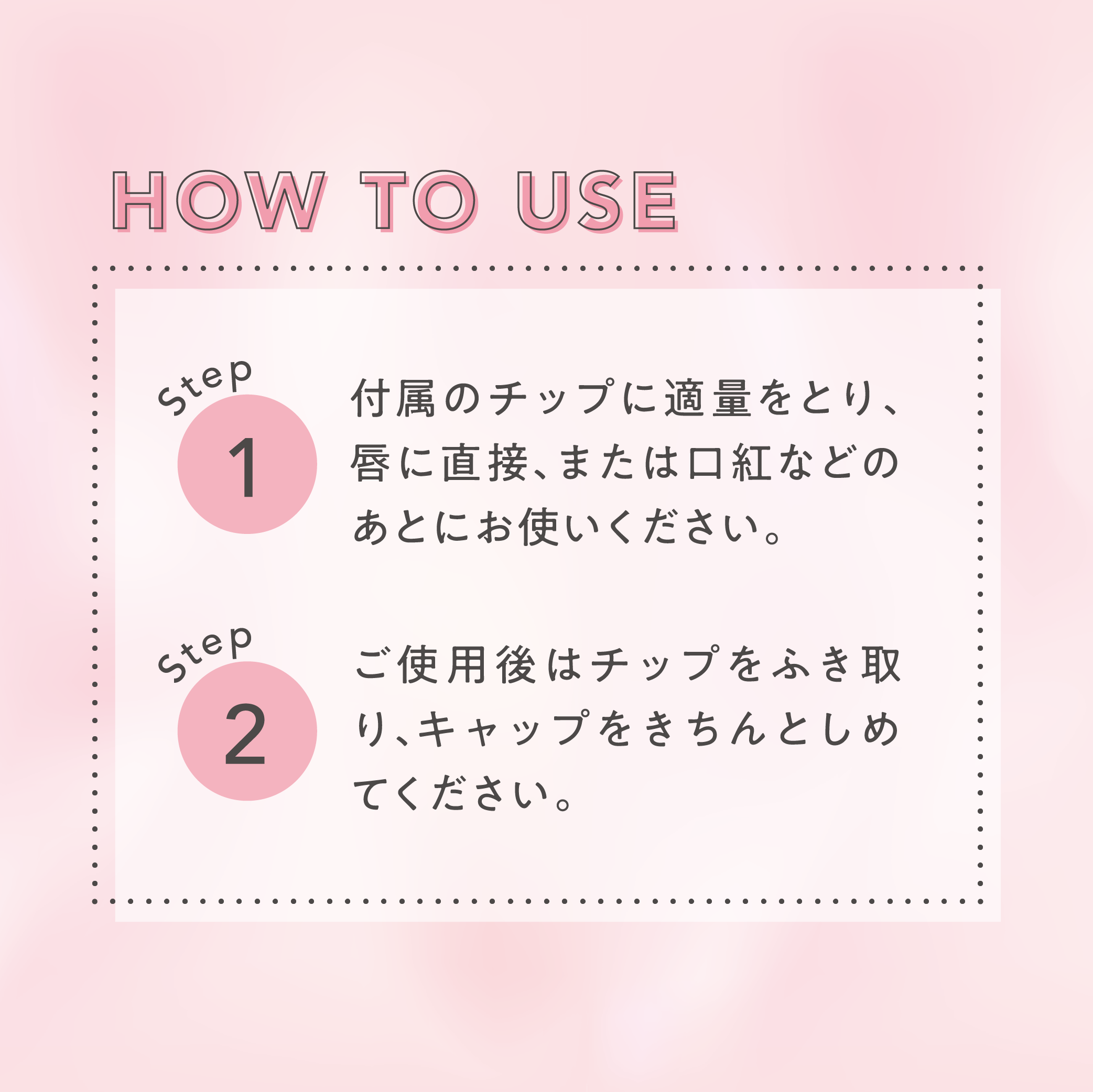 HOW TO USE

Step 1

付属のチップに適量をとり、唇に直接、または口紅などのあとにお使いください。

Step 2

ご使用後はチップをふき取り、キャップをきちんとしめてください。