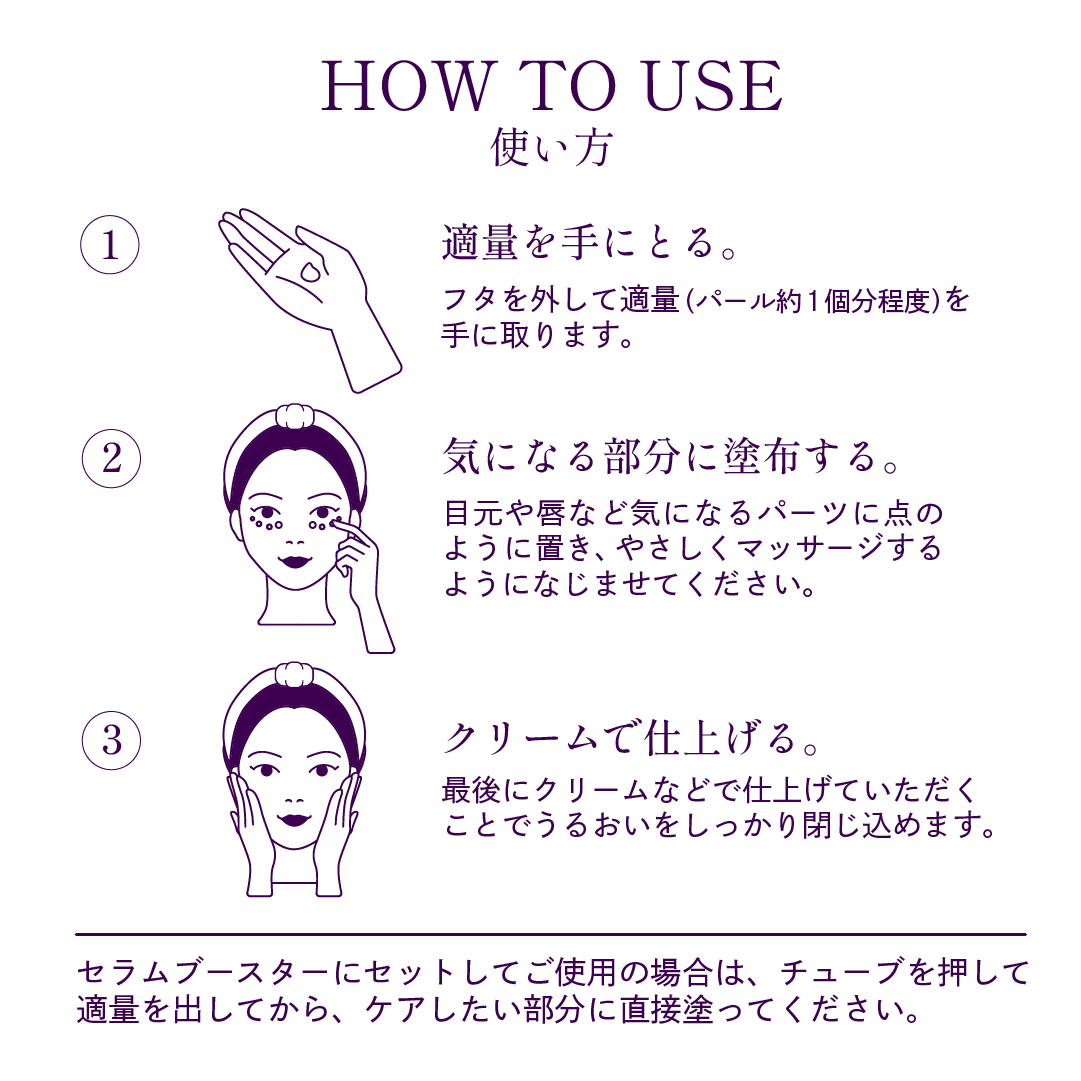 HOW TO USE
使い方

1
適量を手にとる。
フタを外して適量(パール約1個分程度)を手に取ります。

2
気になる部分に塗布する。
目元や唇など気になるパーツに点のように置き、やさしくマッサージするようになじませてください。

3
クリームで仕上げる。
最後にクリームなどで仕上げていただくことでうるおいをしっかり閉じ込めます。

セラムブースターにセットしてご使用の場合は、チューブを押して適量を出してから、ケアしたい部分に直接塗ってください。